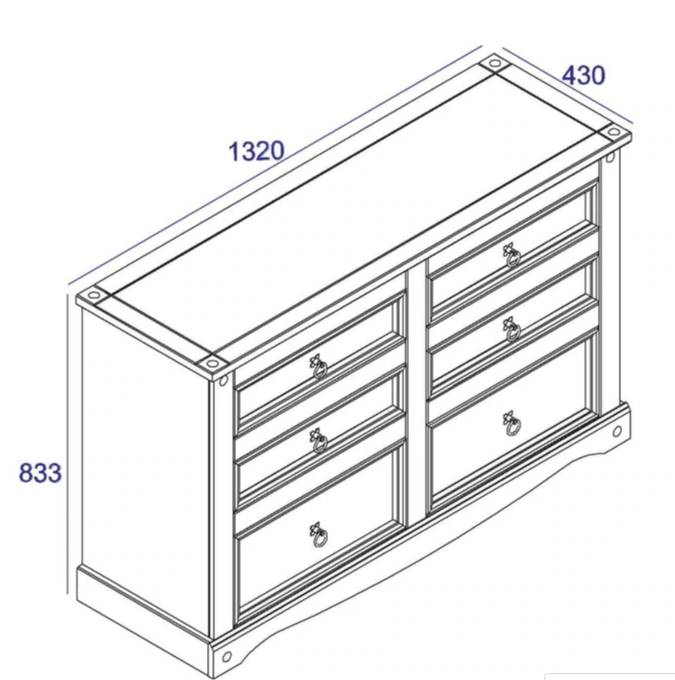 430

1320

833