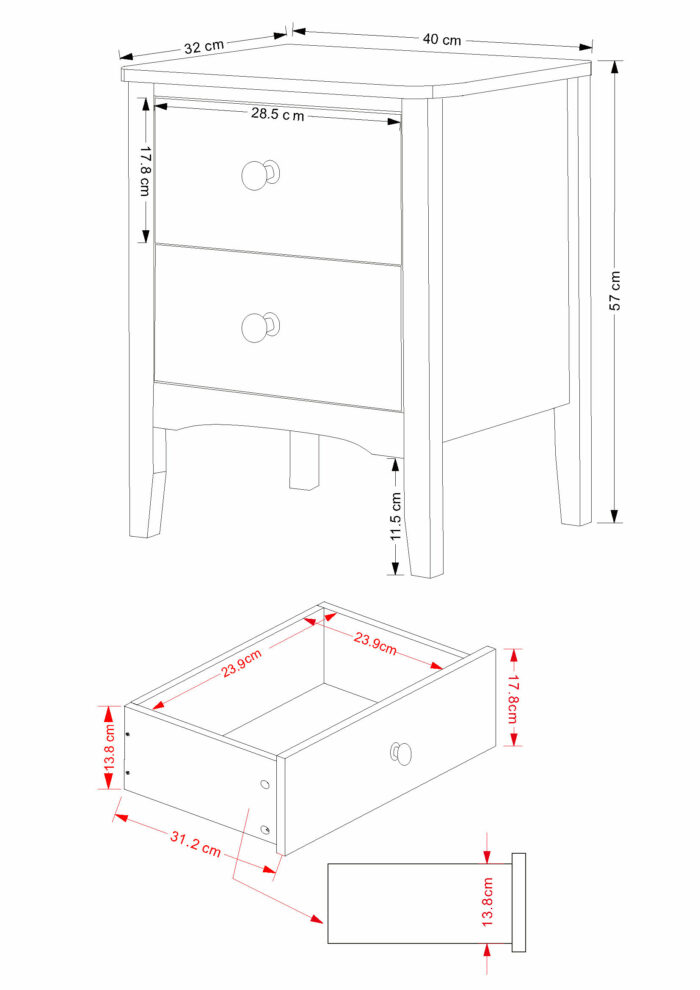 32 cm
40 cm
28.5 c m
17.8 cm
57 cm
11.5 cm
23.9cm
23.9cm
17.8cm
13.8 cm
31.2 cm
13.8cm