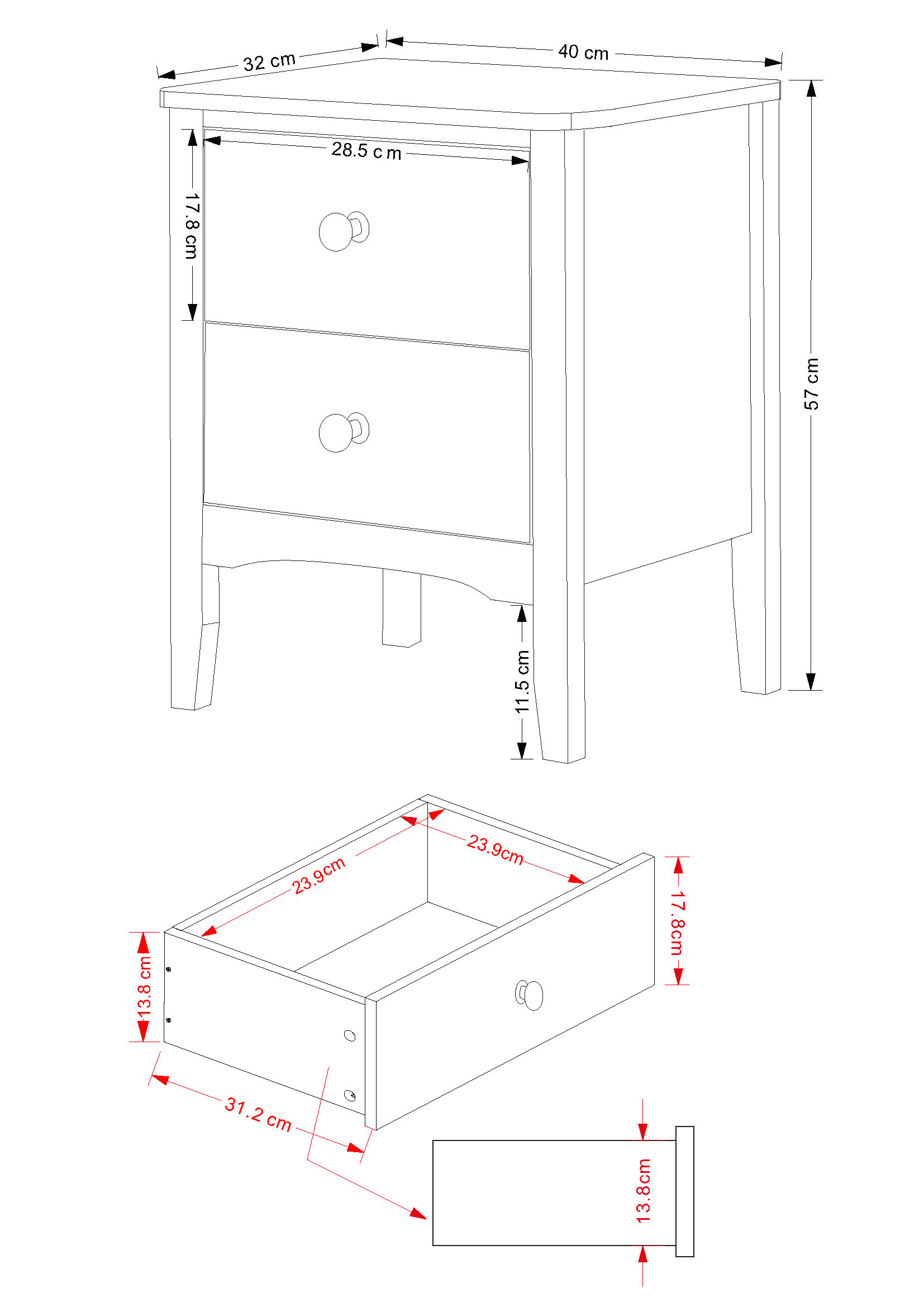 32 cm
40 cm
28.5 cm
17.8 cm
57 cm
11.5 cm
23.9cm
23.9cm
17.8cm
13.8 cm
31.2 cm
13.8cm